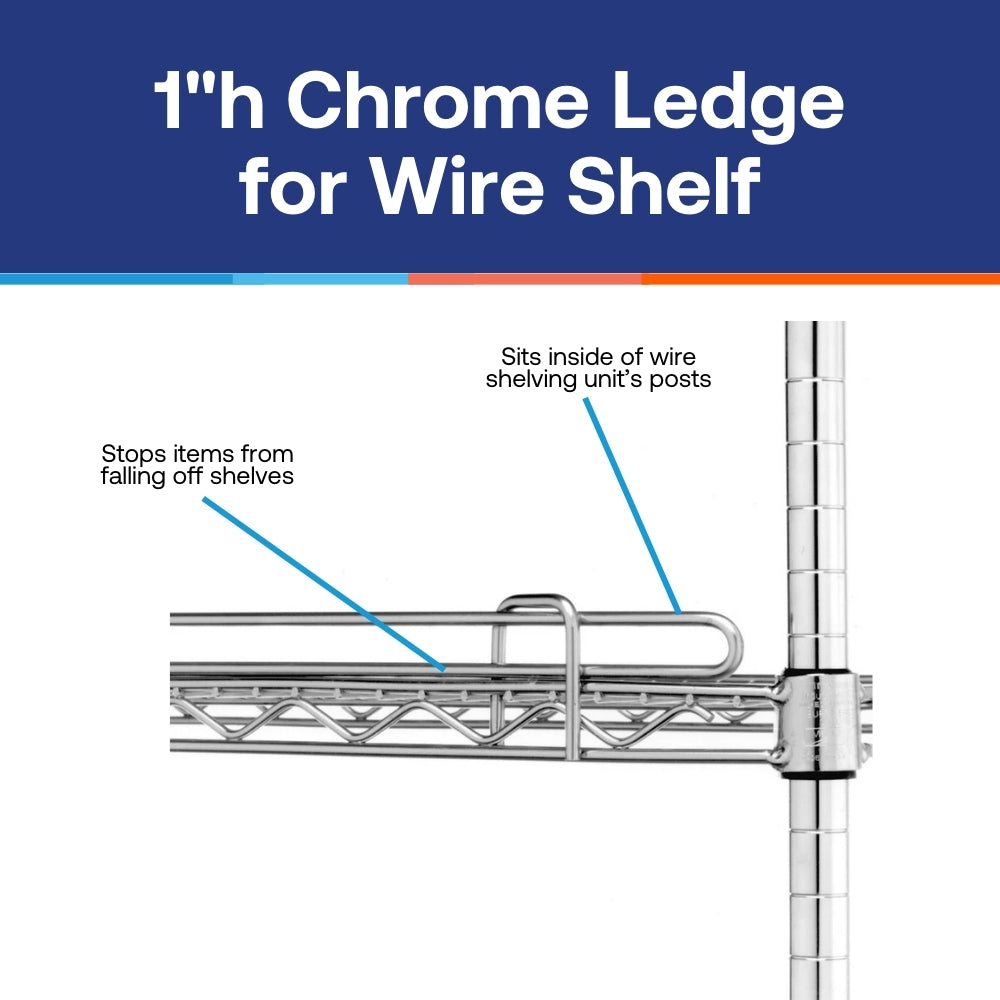 1"h Chrome Ledge for Wire Shelf

Sits inside of wire shelving unit's posts

Stops items from falling off shelves