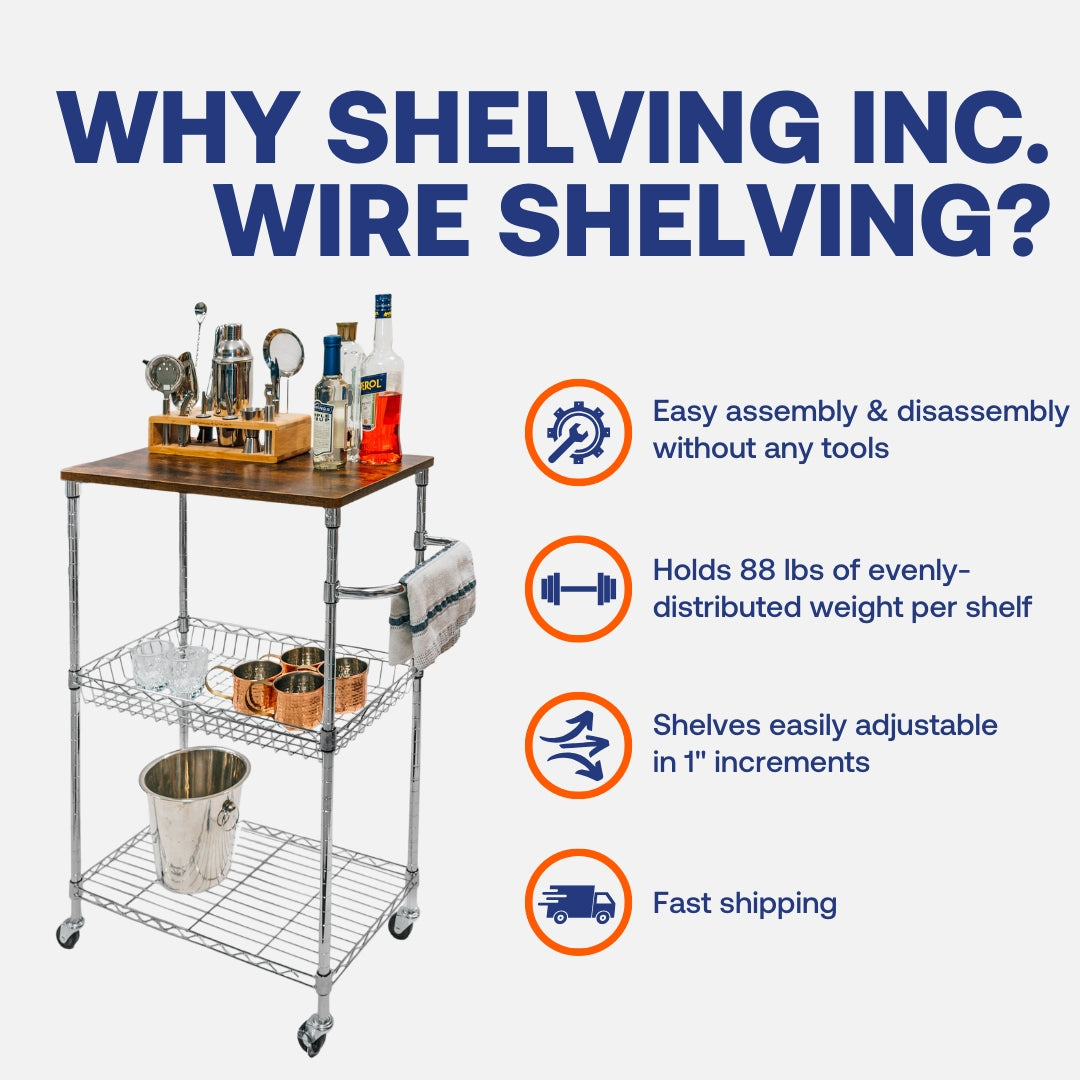 WHY SHELVING INC. WIRE SHELVING?

Easy assembly & disassembly without any tools

Holds 88 lbs of evenly-distributed weight per shelf

Shelves easily adjustable in 1" increments

Fast shipping