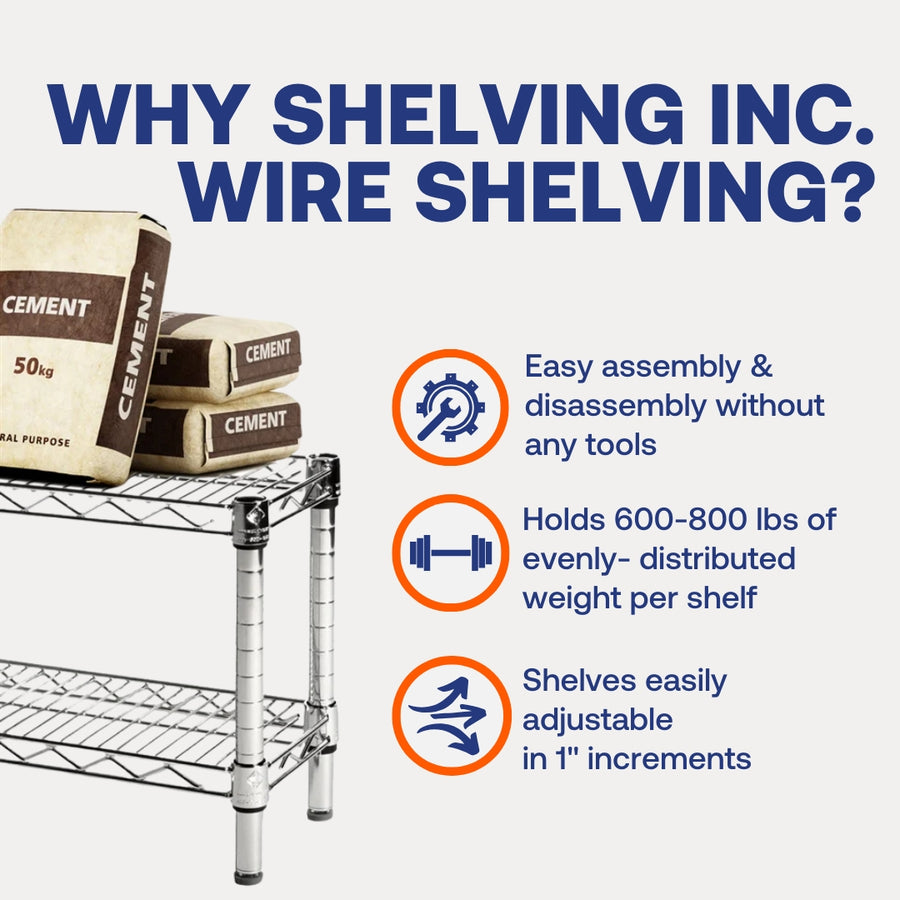 WHY SHELVING INC. WIRE SHELVING?

CEMENT
50kg
CEMENT
RAL PURPOSE
CEMENT
CEMENT

Easy assembly & disassembly without any tools

Holds 600-800 lbs of evenly- distributed weight per shelf

Shelves easily adjustable in 1" increments