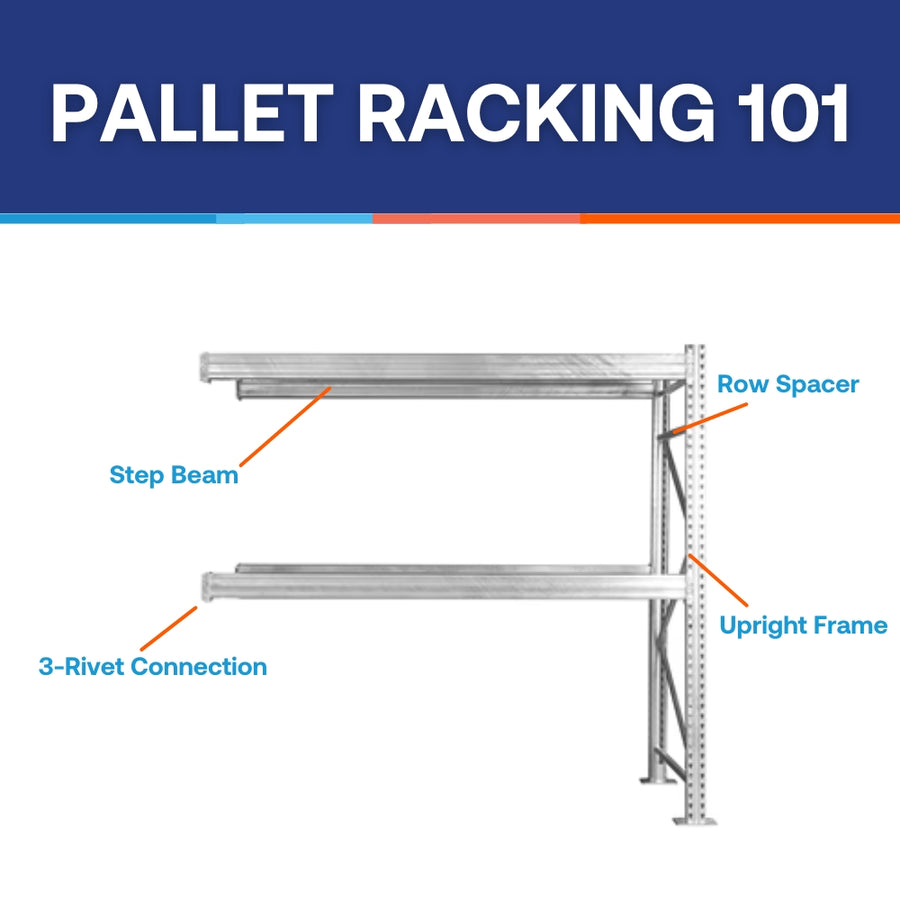 PALLET RACKING 101

Row Spacer

Step Beam

Upright Frame

3-Rivet Connection